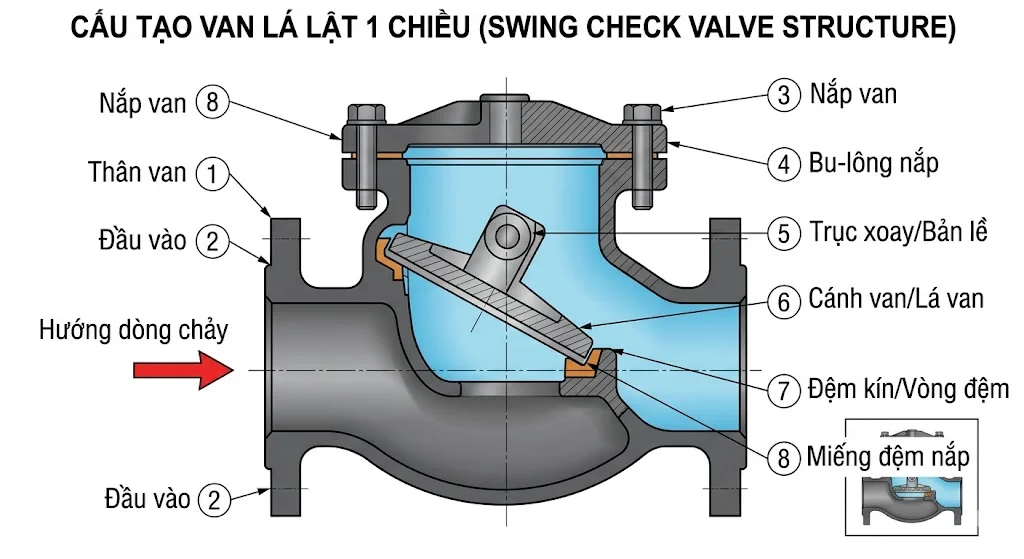 CẤU TẠO VAN LÁ LẬT 1 CHIỀU (SWING CHECK VALVE STRUCTURE)

Nắp van 8
Thân van 1
Đầu vào 2
Hướng dòng chảy
Đầu vào 2

3 Nắp van
4 Bu-lông nắp
5 Trục xoay/Bản lề
6 Cánh van/Lá van
7 Đệm kín/Vòng đệm
8 Miếng đệm nắp