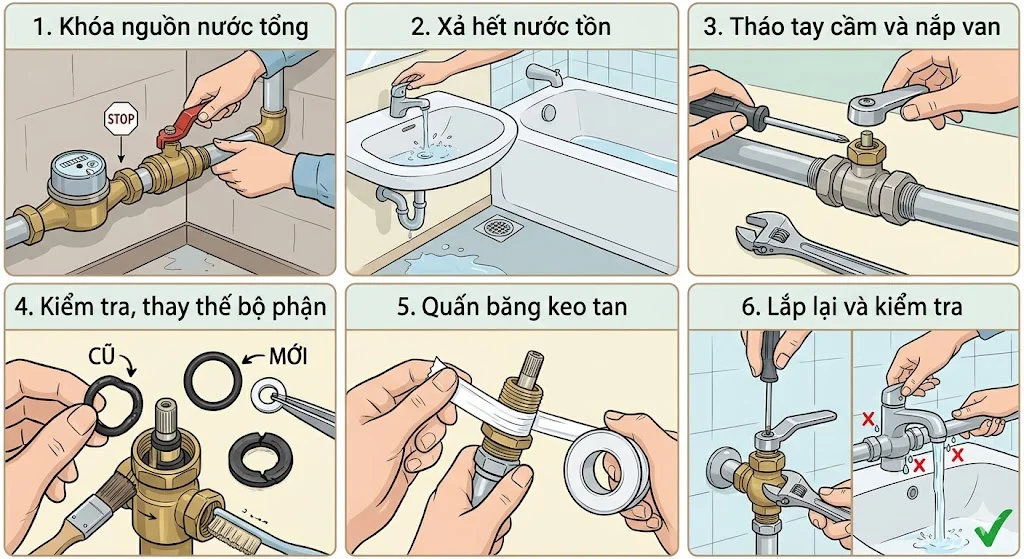 1. Khóa nguồn nước tổng

STOP

2. Xả hết nước tồn

3. Tháo tay cầm và nắp van

4. Kiểm tra, thay thế bộ phận

CŨ

MỚI

5. Quấn băng keo tan

6. Lắp lại và kiểm tra