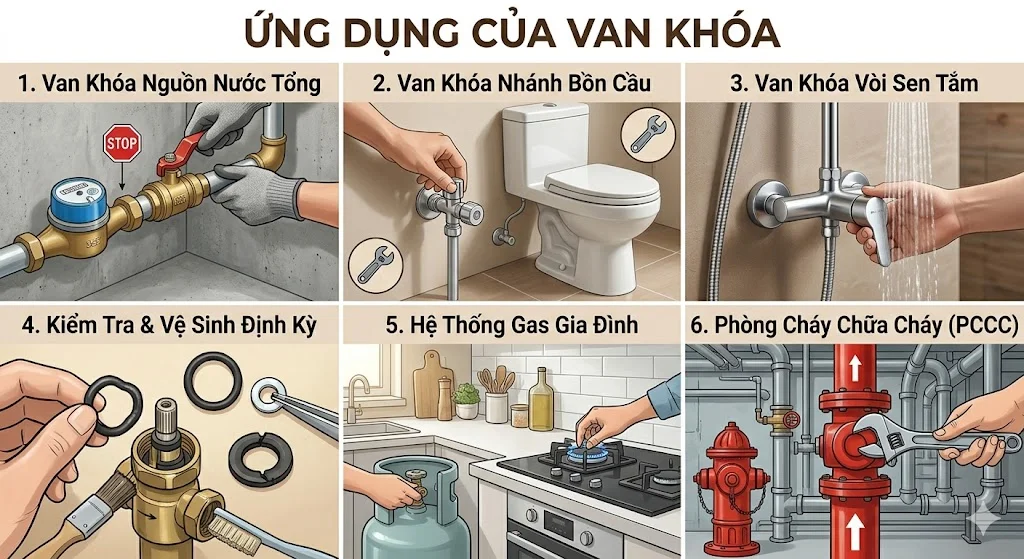 ỨNG DỤNG CỦA VAN KHÓA

1. Van Khóa Nguồn Nước Tổng

STOP

2. Van Khóa Nhánh Bồn Cầu

3. Van Khóa Vòi Sen Tắm

4. Kiểm Tra & Vệ Sinh Định Kỳ

5. Hệ Thống Gas Gia Đình

6. Phòng Cháy Chữa Cháy (PCCC)