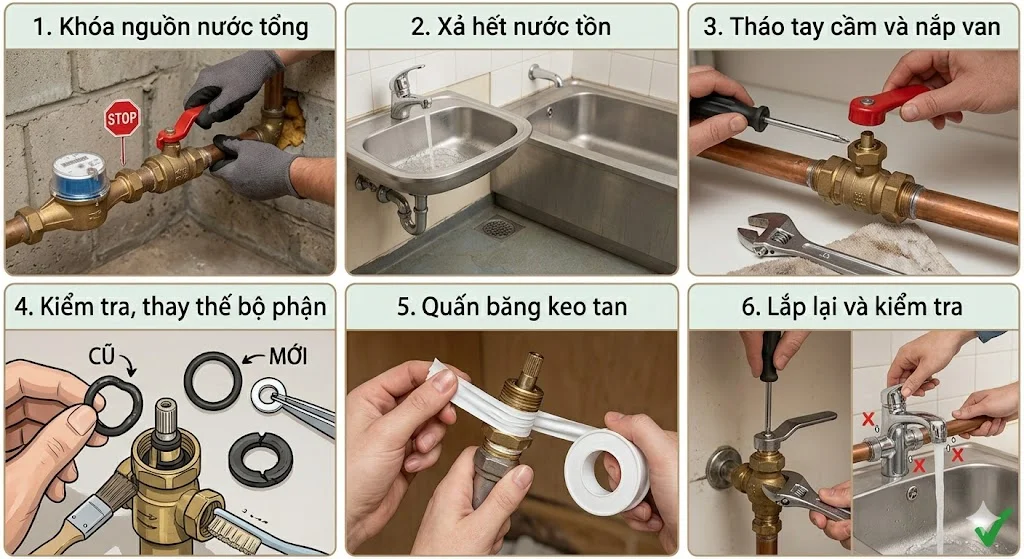 1. Khóa nguồn nước tổng

STOP

2. Xả hết nước tồn

3. Tháo tay cầm và nắp van

4. Kiểm tra, thay thế bộ phận

CŨ

MỚI

5. Quấn băng keo tan

6. Lắp lại và kiểm tra