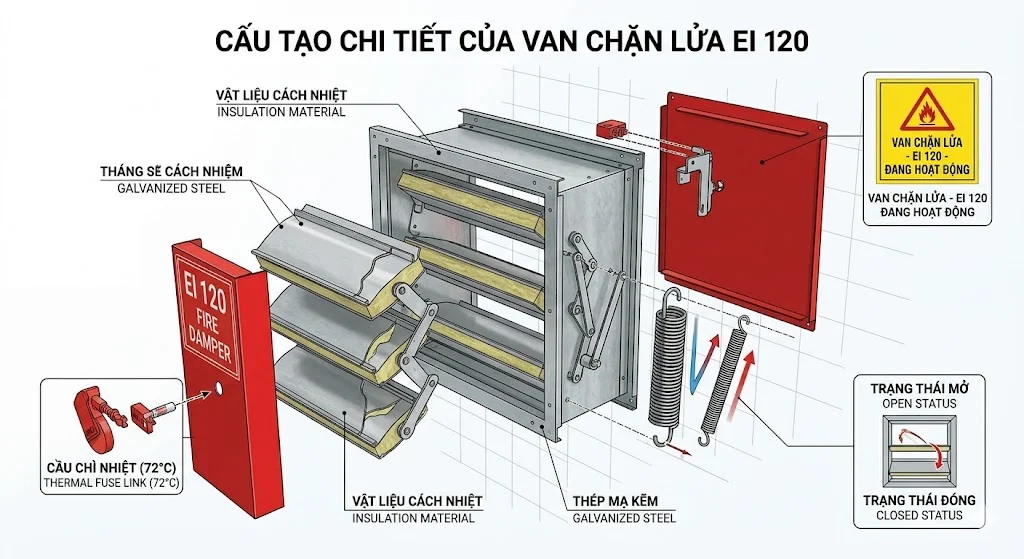 CẤU TẠO CHI TIẾT CỦA VAN CHẶN LỬA EI 120

VẬT LIỆU CÁCH NHIỆT
INSULATION MATERIAL

THÁNG SẼ CÁCH NHIỆM
GALVANIZED STEEL

EI 120
FIRE
DAMPER

CẦU CHÌ NHIỆT (72°C)
THERMAL FUSE LINK (72°C)

VẬT LIỆU CÁCH NHIỆT
INSULATION MATERIAL

THÉP MẠ KẼM
GALVANIZED STEEL

VAN CHẶN LỬA
- EI 120 -
ĐANG HOẠT ĐỘNG

VAN CHẶN LỬA - EI 120
ĐANG HOẠT ĐỘNG

TRẠNG THÁI MỞ
OPEN STATUS

TRẠNG THÁI ĐÓNG
CLOSED STATUS