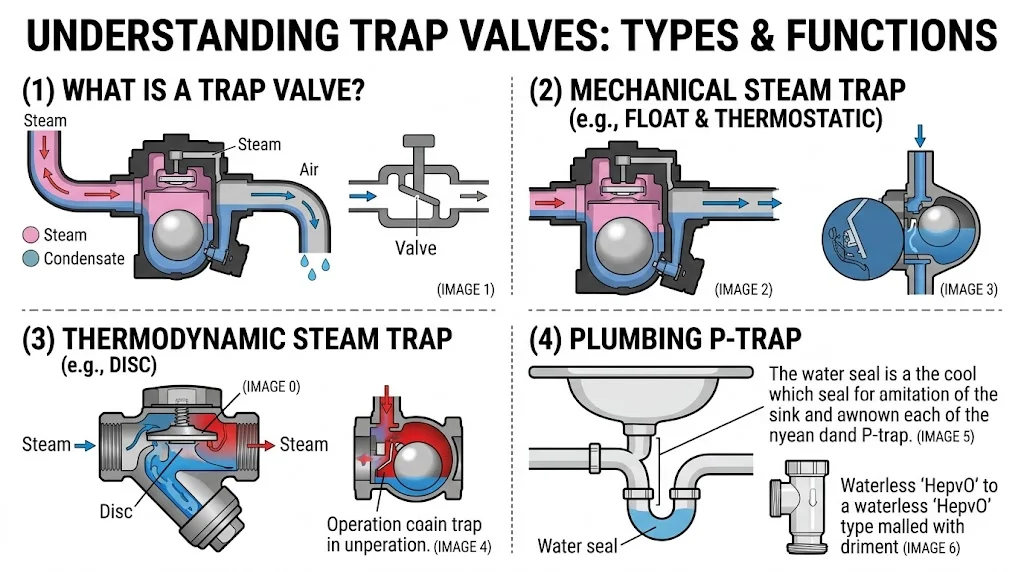 UNDERSTANDING TRAP VALVES: TYPES & FUNCTIONS

(1) WHAT IS A TRAP VALVE?

Steam

Steam

Air

Steam

Condensate

Valve

(IMAGE 1)

(2) MECHANICAL STEAM TRAP (e.g., FLOAT & THERMOSTATIC)

(IMAGE 2)

(IMAGE 3)

(3) THERMODYNAMIC STEAM TRAP (e.g., DISC)

(IMAGE 0)

Steam

Steam

Disc

Operation coain trap in unperation. (IMAGE 4)

(4) PLUMBING P-TRAP

The water seal is a the cool which seal for amitation of the sink and awnown each of the nyean dand P-trap. (IMAGE 5)

Water seal

Waterless 'HepvO' to a waterless 'HepvO' type malled with driment (IMAGE 6)