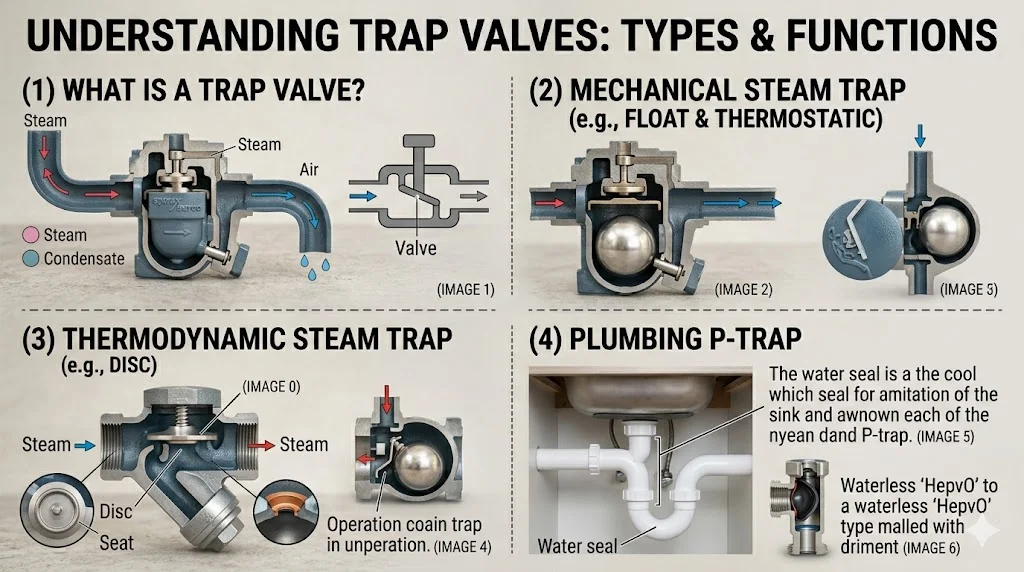 UNDERSTANDING TRAP VALVES: TYPES & FUNCTIONS

(1) WHAT IS A TRAP VALVE?

Steam
Steam
Air
Steam
Condensate
Valve
(IMAGE 1)

(2) MECHANICAL STEAM TRAP
(e.g., FLOAT & THERMOSTATIC)

(IMAGE 2)
(IMAGE 3)

(3) THERMODYNAMIC STEAM TRAP
(e.g., DISC)

(IMAGE 0)
Steam
Steam
Disc
Seat
Operation coain trap in unperation. (IMAGE 4)

(4) PLUMBING P-TRAP

The water seal is a the cool which seal for amitation of the sink and awnown each of the nyean dand P-trap. (IMAGE 5)

Water seal

Waterless 'HepvO' to a waterless 'HepvO' type malled with driment (IMAGE 6)