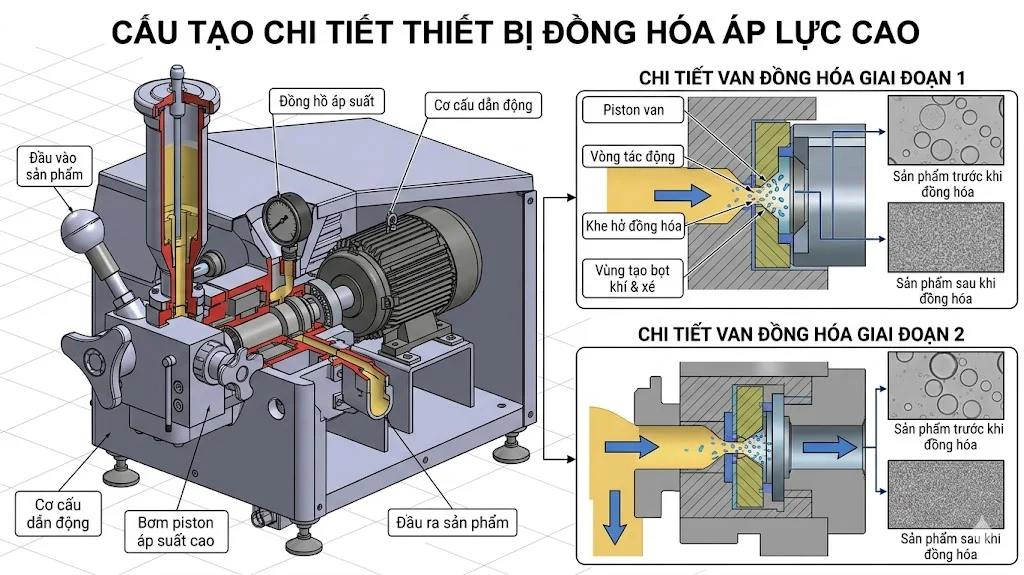 CẤU TẠO CHI TIẾT THIẾT BỊ ĐỒNG HÓA ÁP LỰC CAO

Đầu vào sản phẩm

Đồng hồ áp suất

Cơ cấu dẫn động

Cơ cấu dẫn động

Bơm piston áp suất cao

Đầu ra sản phẩm

CHI TIẾT VAN ĐỒNG HÓA GIAI ĐOẠN 1

Piston van

Vòng tác động

Khe hở đồng hóa

Vùng tạo bọt khí & xé

Sản phẩm trước khi đồng hóa

Sản phẩm sau khi đồng hóa

CHI TIẾT VAN ĐỒNG HÓA GIAI ĐOẠN 2

Sản phẩm trước khi đồng hóa

Sản phẩm sau khi đồng hóa