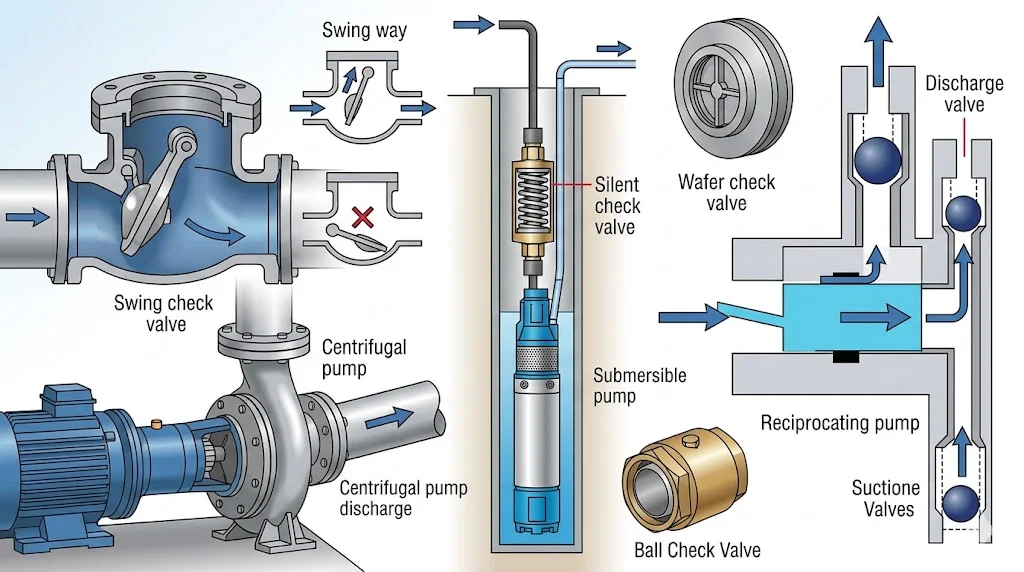 Swing way

Swing check valve

Centrifugal pump

Centrifugal pump discharge

Silent check valve

Submersible pump

Wafer check valve

Ball Check Valve

Discharge valve

Reciprocating pump

Suctione Valves