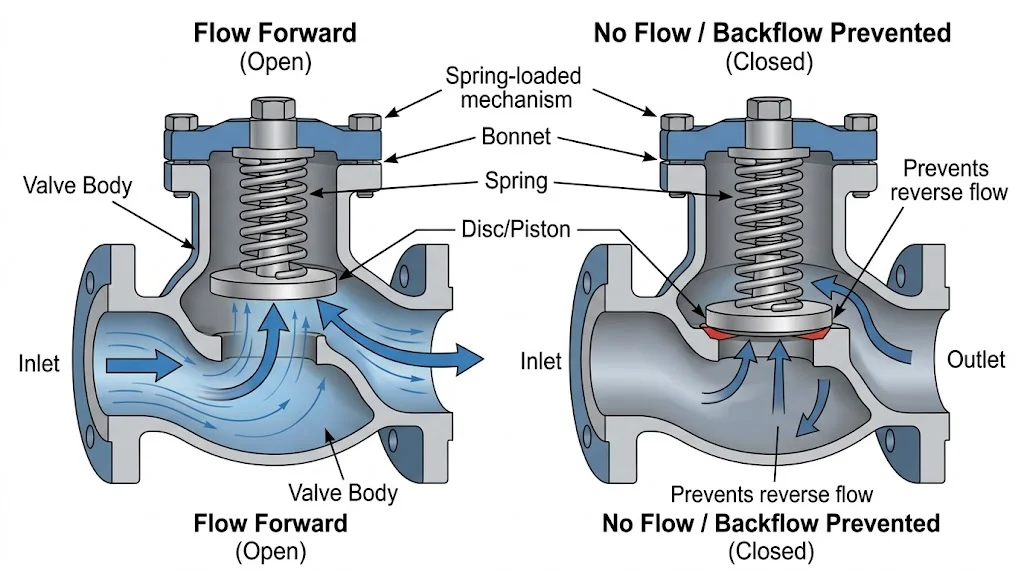 Flow Forward
(Open)

No Flow / Backflow Prevented
(Closed)

Spring-loaded mechanism

Bonnet

Spring

Disc/Piston

Valve Body

Prevents reverse flow

Inlet

Inlet

Outlet

Valve Body

Prevents reverse flow

Flow Forward
(Open)

No Flow / Backflow Prevented
(Closed)