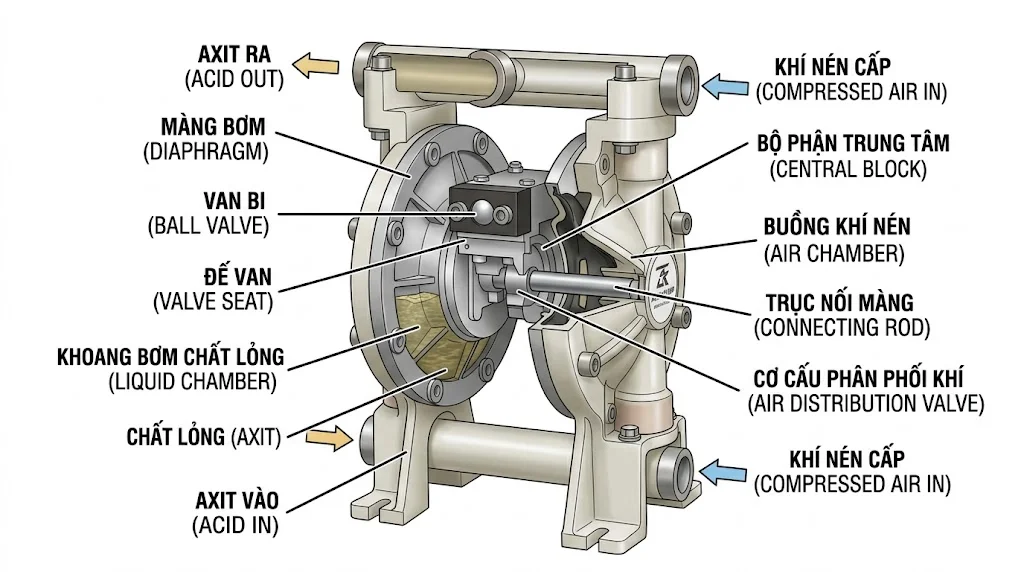 AXIT RA
(ACID OUT)

MÀNG BƠM
(DIAPHRAGM)

VAN BI
(BALL VALVE)

ĐẾ VAN
(VALVE SEAT)

KHOANG BƠM CHẤT LỎNG
(LIQUID CHAMBER)

CHẤT LỎNG (AXIT)

AXIT VÀO
(ACID IN)

KHÍ NÉN CẤP
(COMPRESSED AIR IN)

BỘ PHẬN TRUNG TÂM
(CENTRAL BLOCK)

BUỒNG KHÍ NÉN
(AIR CHAMBER)

TRỤC NỐI MÀNG
(CONNECTING ROD)

CƠ CẤU PHÂN PHỐI KHÍ
(AIR DISTRIBUTION VALVE)

KHÍ NÉN CẤP
(COMPRESSED AIR IN)