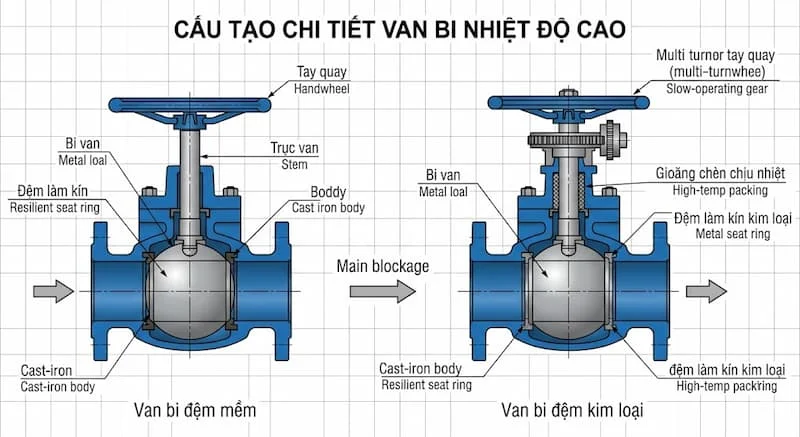 CẤU TẠO CHI TIẾT VAN BI NHIỆT ĐỘ CAO

Tay quay
Handwheel

Bi van
Metal loal

Trục van
Stem

Đệm làm kín
Resilient seat ring

Boddy
Cast iron body

Cast-iron
Cast-iron body

Van bi đệm mềm

Main blockage

Multi turnor tay quay
(multi-turnwhee)
Slow-operating gear

Bi van
Metal loal

Gioăng chèn chịu nhiệt
High-temp packing

Đệm làm kín kim loại
Metal seat ring

Cast-iron body
Resilient seat ring

đệm làm kín kim loại
High-temp packring

Van bi đệm kim loại